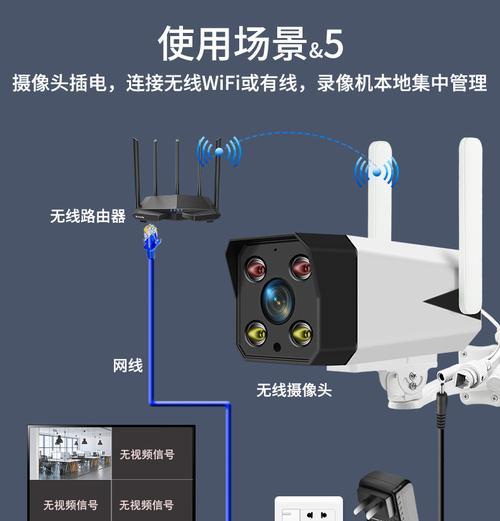 使用场景&5

摄像头插电，连接无线WiFi或有线，录像机本地集中管理

无线路由器

网线

无线摄像头

无视频信号

无视频信号

无视频信号