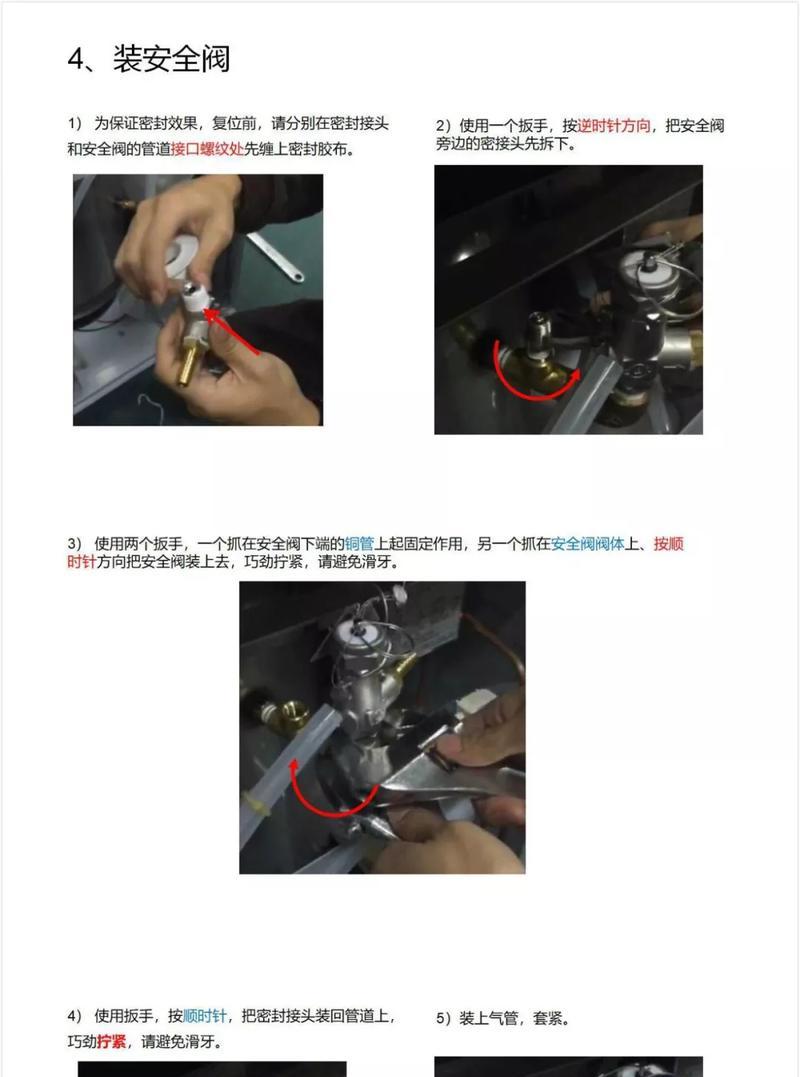 4、装安全阀

1） 为保证密封效果，复位前，请分别在密封接头和安全阀的管道接口螺纹处先缠上密封胶布。

2）使用一个扳手，按逆时针方向，把安全阀旁边的密接头先拆下。

3） 使用两个扳手，一个抓在安全阀下端的铜管上起固定作用，另一个抓在安全阀阀体上、按顺时针方向把安全阀装上去，巧劲拧紧，请避免滑牙。

4） 使用扳手，按顺时针，把密封接头装回管道上，巧劲拧紧，请避免滑牙。

5）装上气管，套紧。