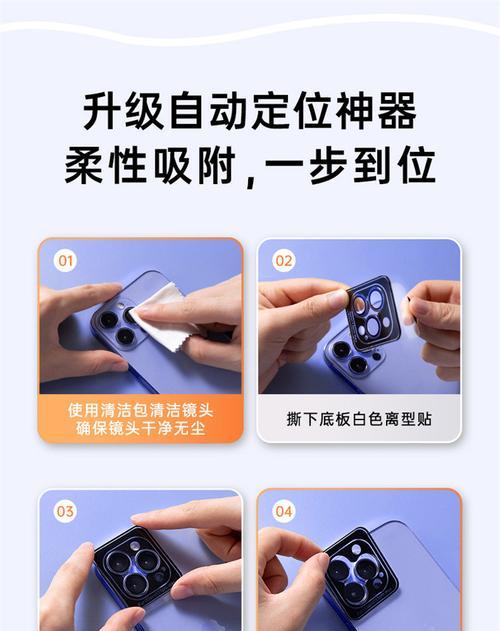 升级自动定位神器
柔性吸附,一步到位

01

使用清洁包清洁镜头
确保镜头干净无尘

02

撕下底板白色离型贴

03

04