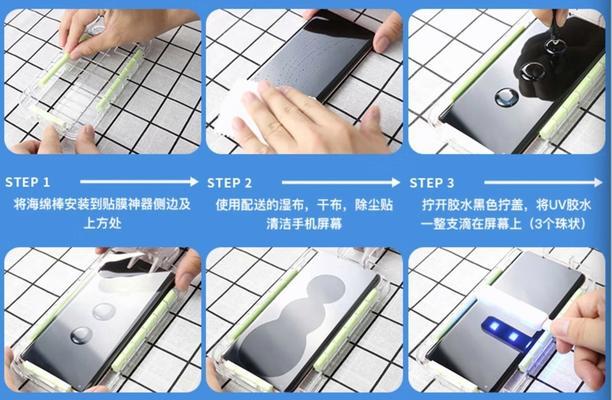 STEP 1
将海绵棒安装到贴膜神器侧边及上方处

STEP 2
使用配送的湿布，干布，除尘贴清洁手机屏幕

STEP 3
拧开胶水黑色拧盖，将UV胶水一整支滴在屏幕上（3个珠状）