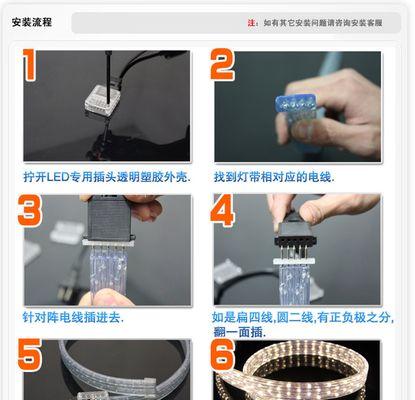 安装流程

注：如有其它安装问题请咨询安装客服

1

拧开LED专用插头透明塑胶外壳.

2

找到灯带相对应的电线.

3

针对阵电线插进去.

4

如是扁四线,圆二线,有正负极之分,翻一面插.

5

6